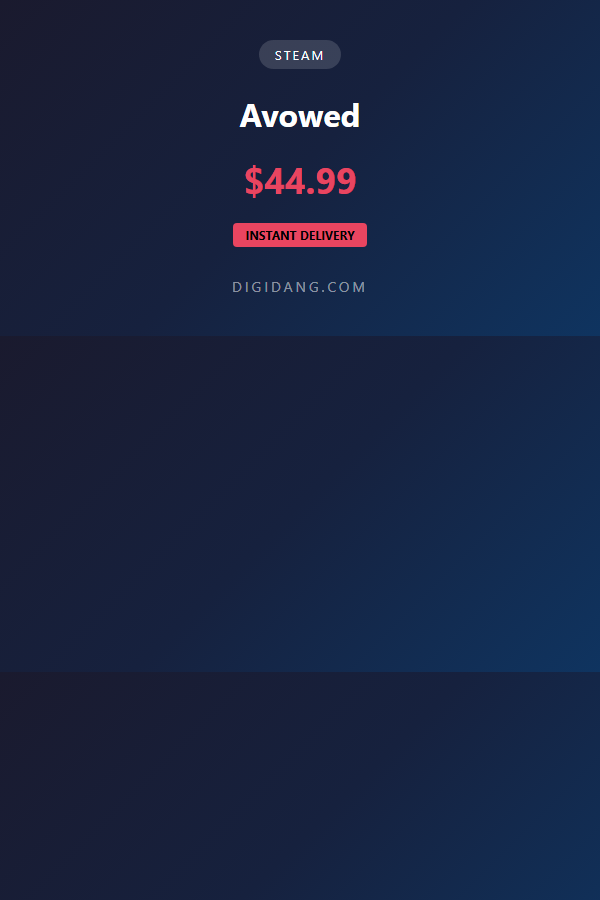 STEAM

Avowed

$44.99

INSTANT DELIVERY

DIGIDANG.COM