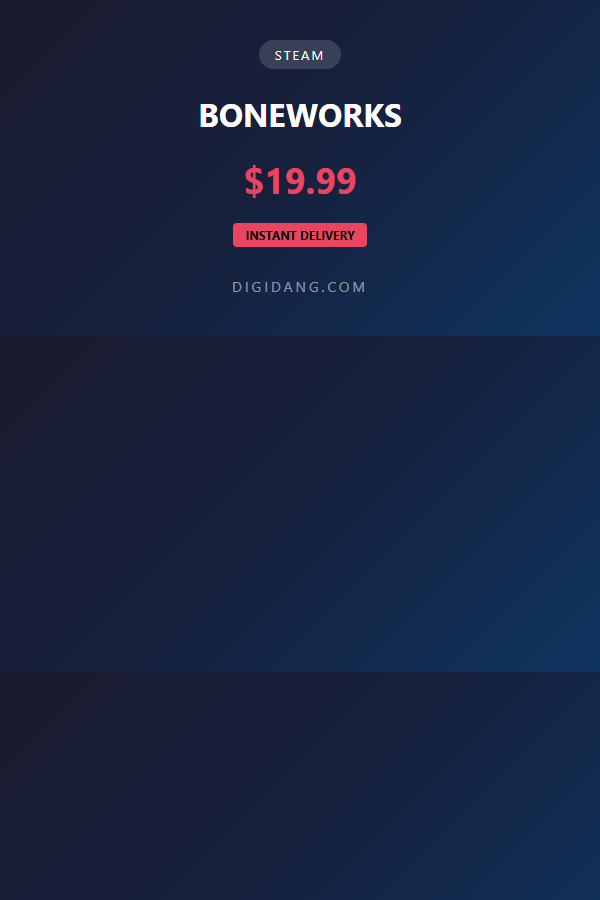 STEAM

BONEWORKS

$19.99

INSTANT DELIVERY

DIGIDANG.COM