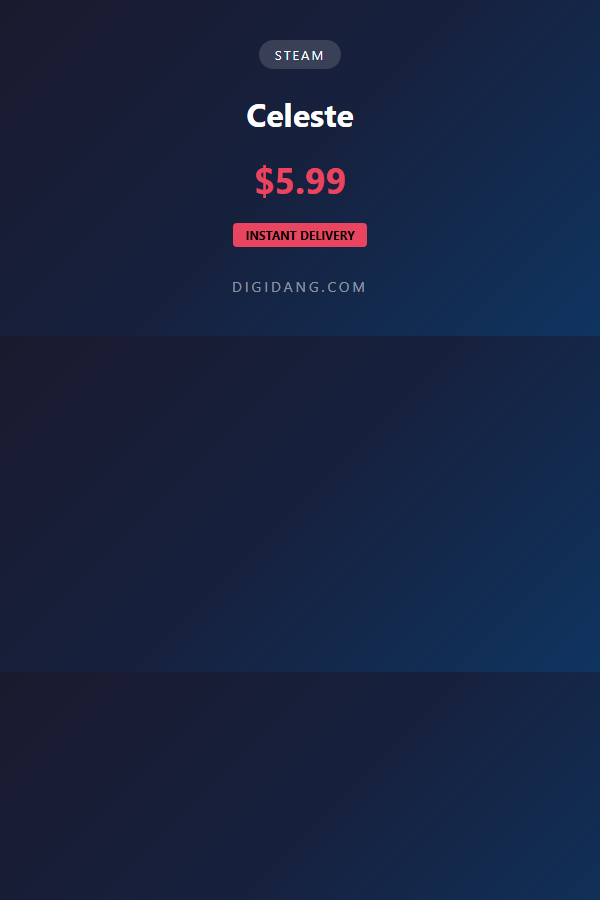 STEAM

Celeste

$5.99

INSTANT DELIVERY

DIGIDANG.COM