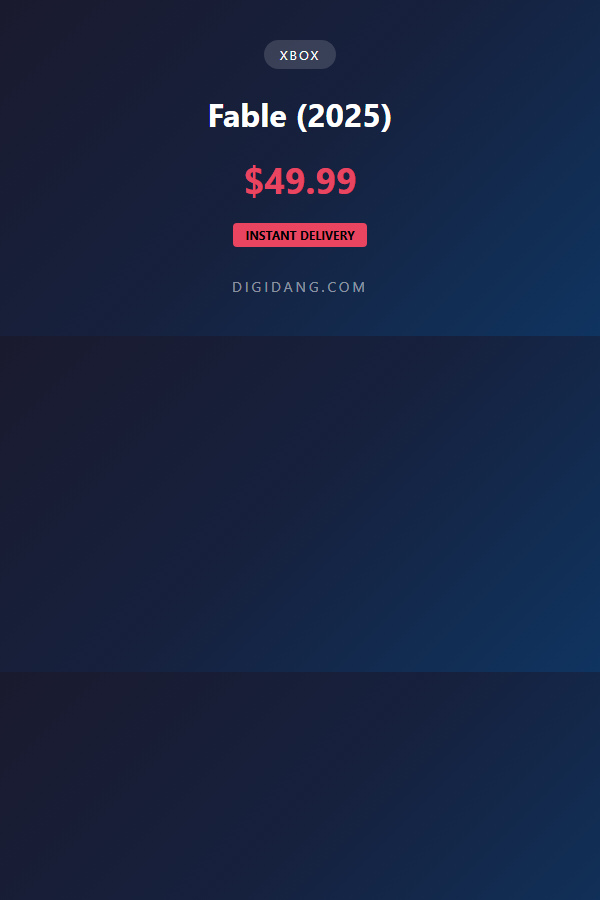 XBOX

Fable (2025)

$49.99

INSTANT DELIVERY

DIGIDANG.COM