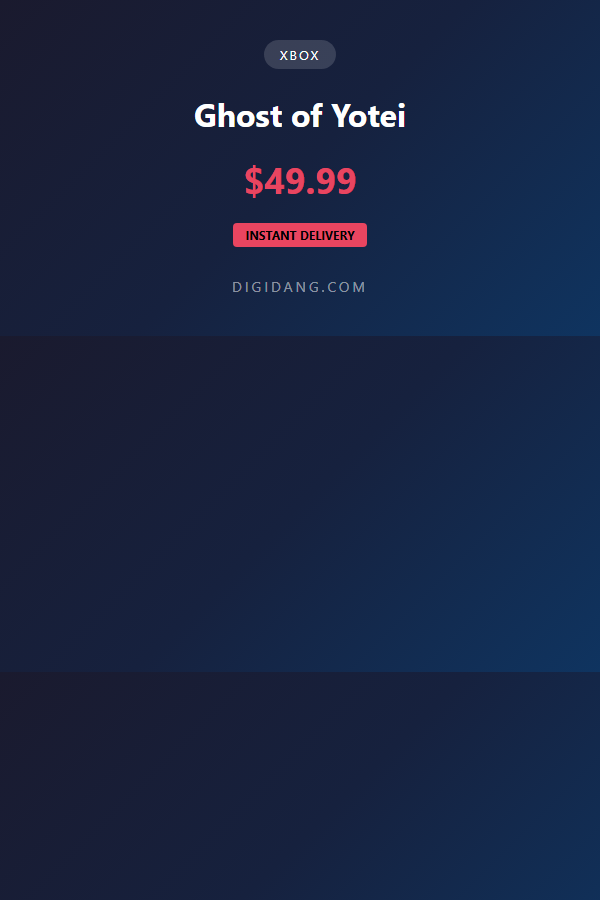 XBOX

Ghost of Yotei

$49.99

INSTANT DELIVERY

DIGIDANG.COM