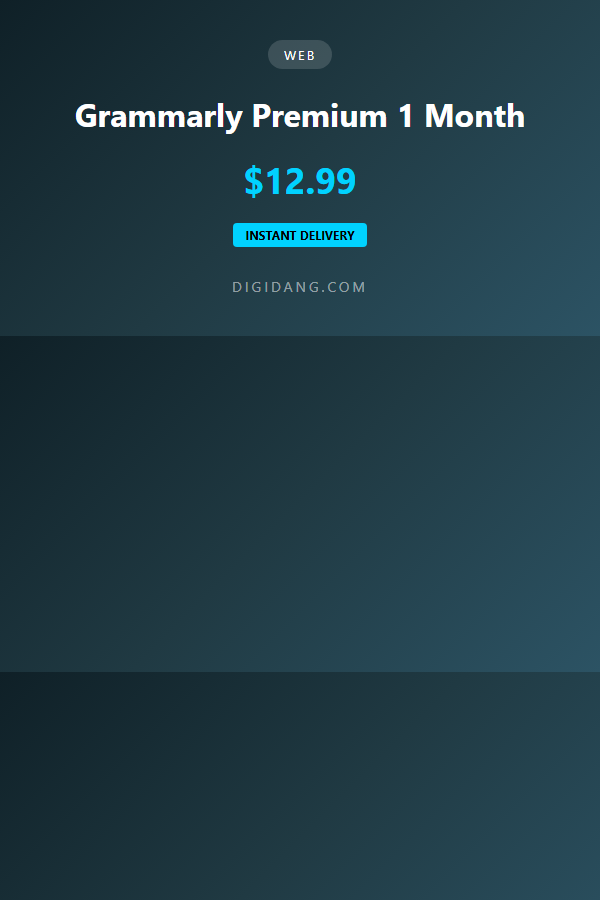 WEB

Grammarly Premium 1 Month

$12.99

INSTANT DELIVERY

DIGIDANG.COM