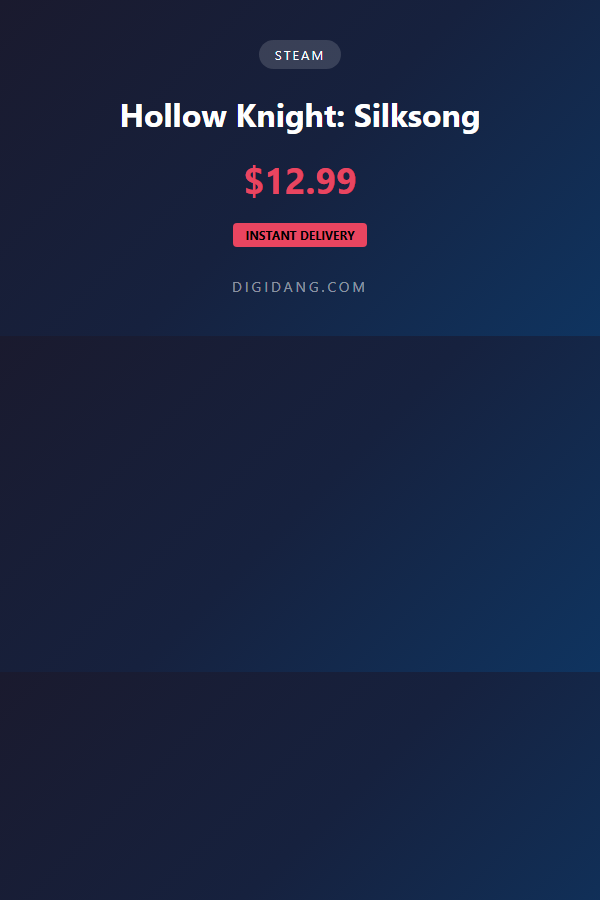 STEAM

Hollow Knight: Silksong

$12.99

INSTANT DELIVERY

DIGIDANG.COM