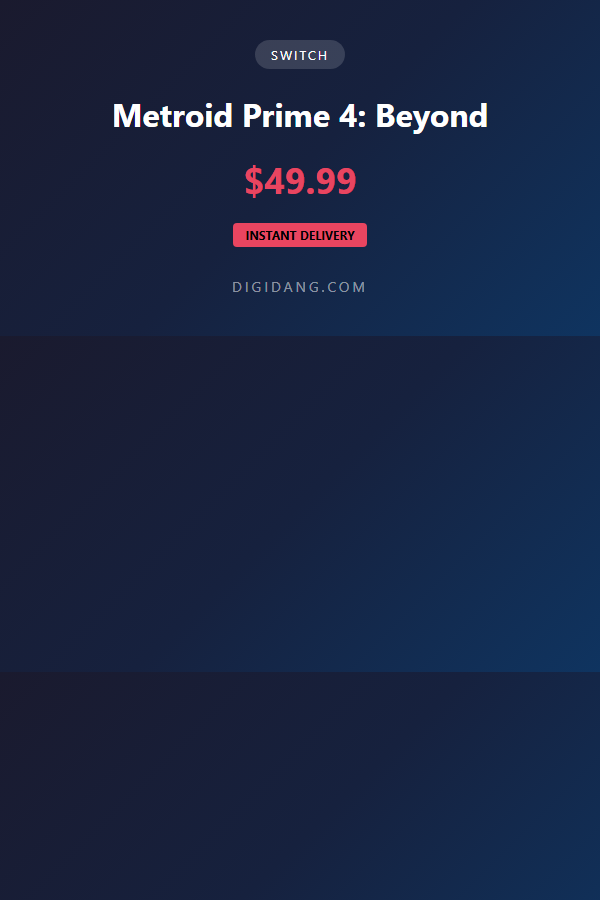 SWITCH

Metroid Prime 4: Beyond

$49.99

INSTANT DELIVERY

DIGIDANG.COM