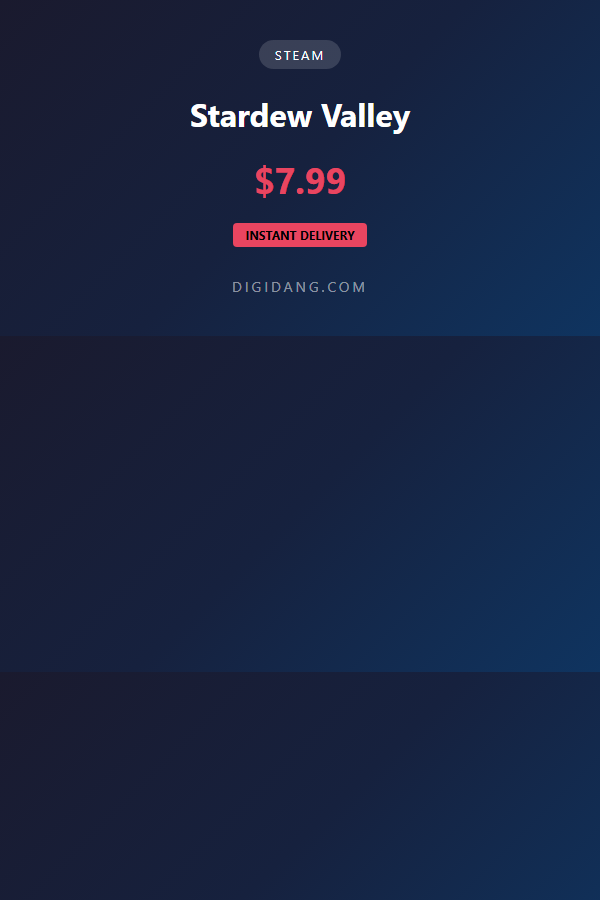 STEAM

Stardew Valley

$7.99

INSTANT DELIVERY

DIGIDANG.COM