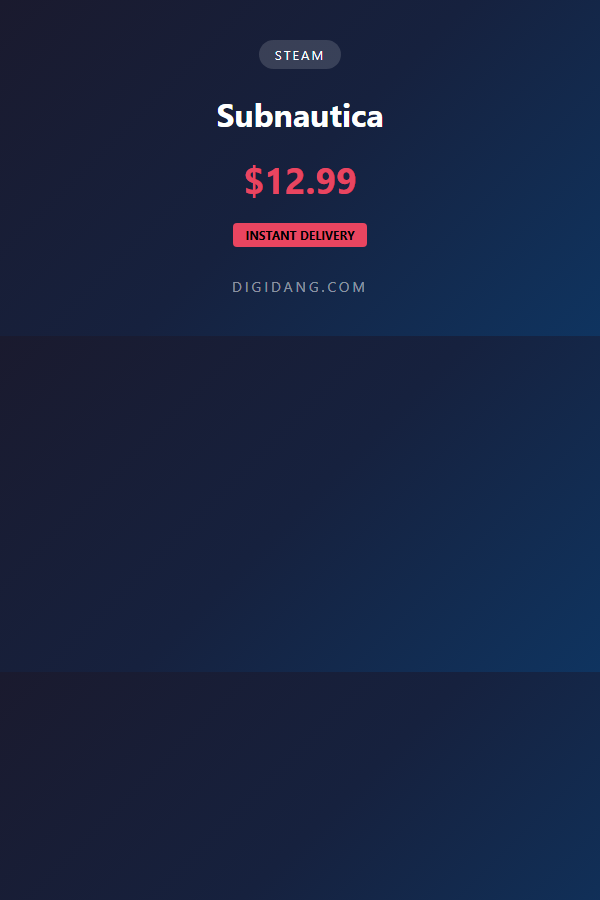 STEAM

Subnautica

$12.99

INSTANT DELIVERY

DIGIDANG.COM